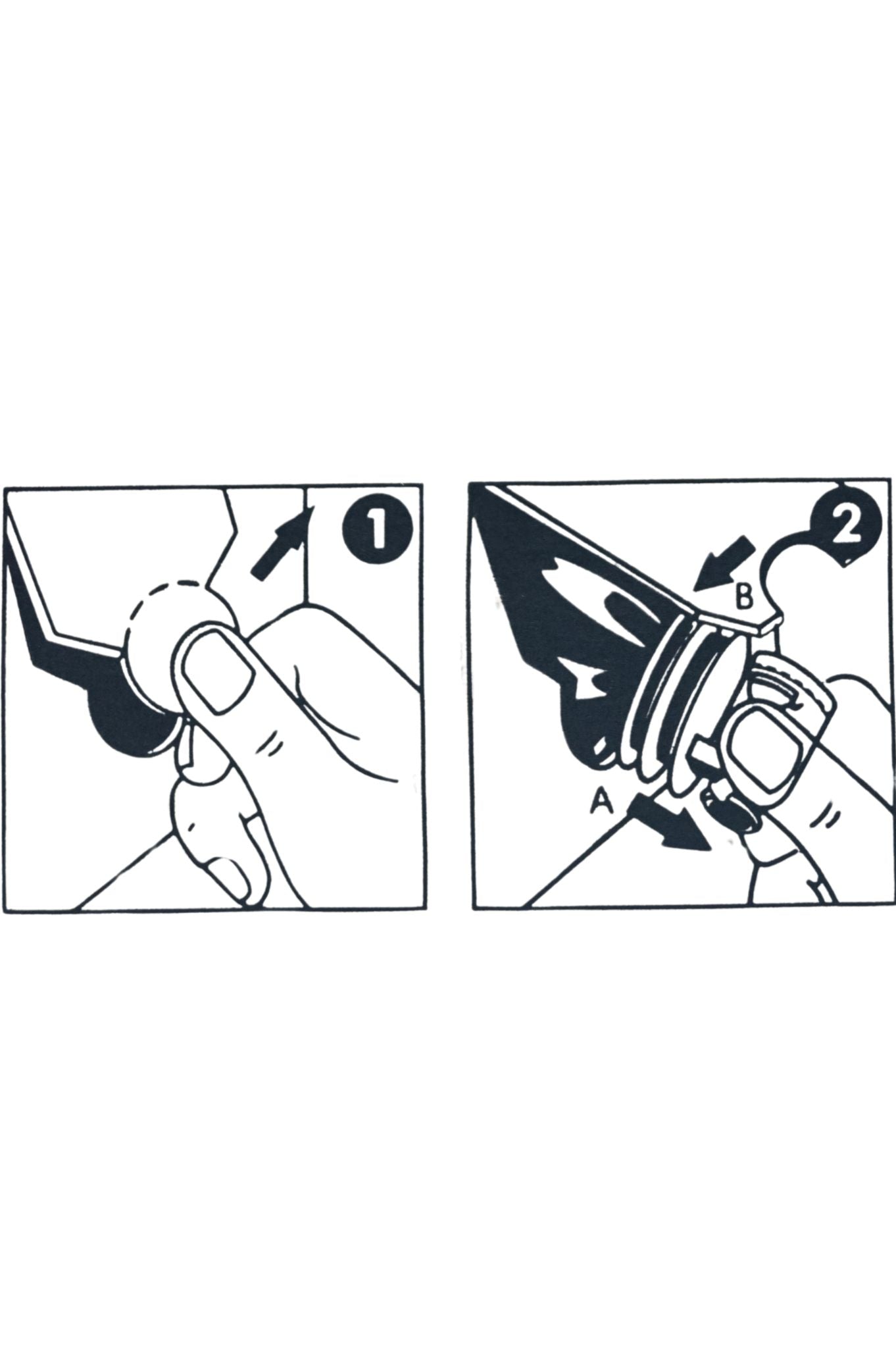 1

2

B

A